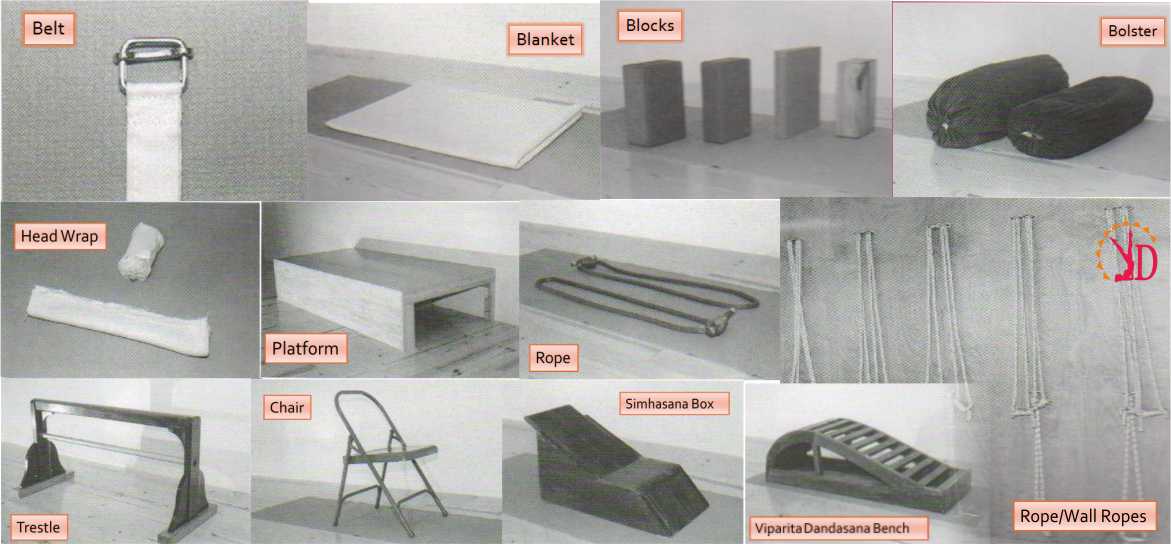 Belt

Blanket

Blocks

Bolster

Head Wrap

Platform

Rope

D

Trestle

Chair

Simhasana Box

Viparita Dandasana Bench

Rope/Wall Ropes